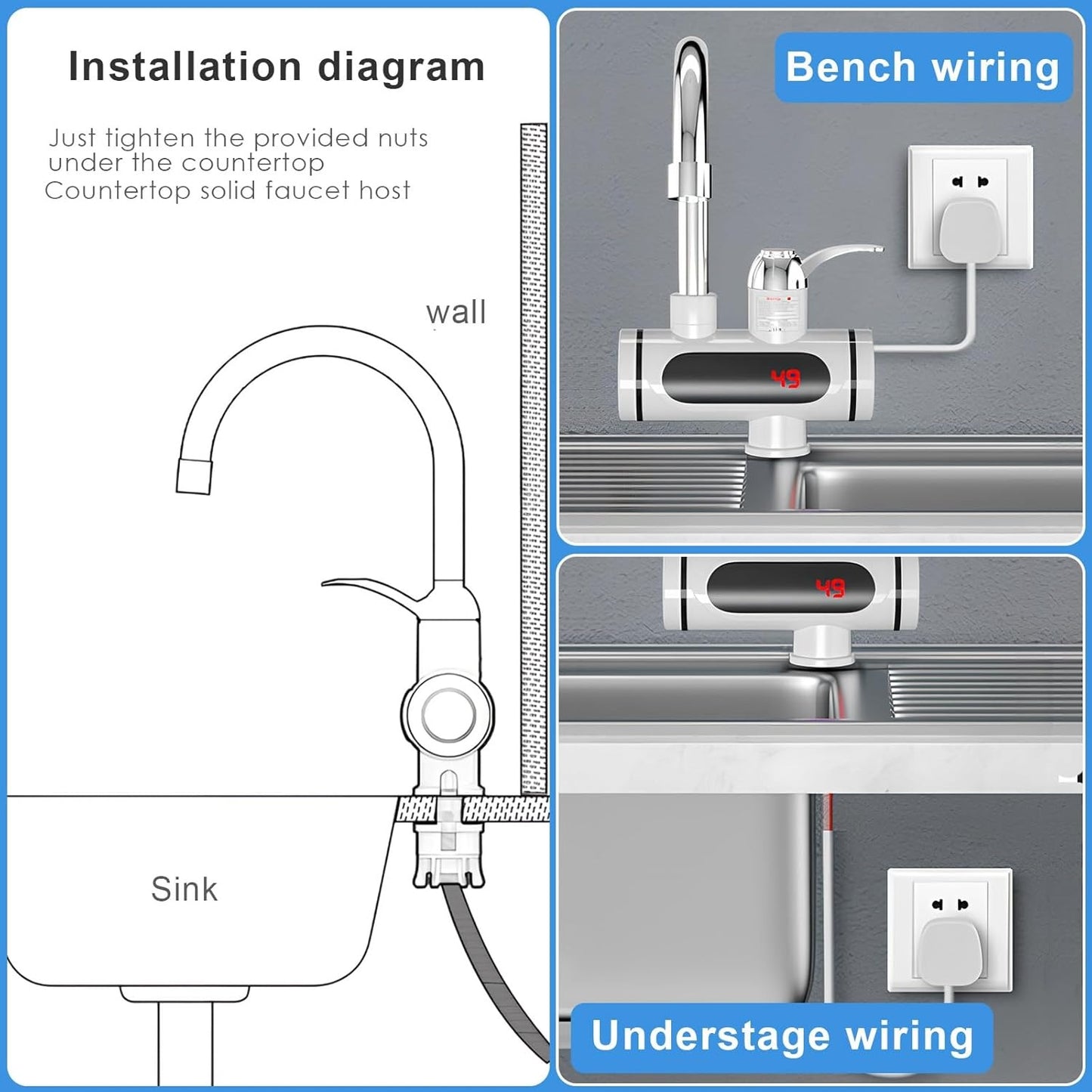 Installation diagram

Just tighten the provided nuts under the countertop
Countertop solid faucet host

wall

Sink

Bench wiring

49

49

Understage wiring